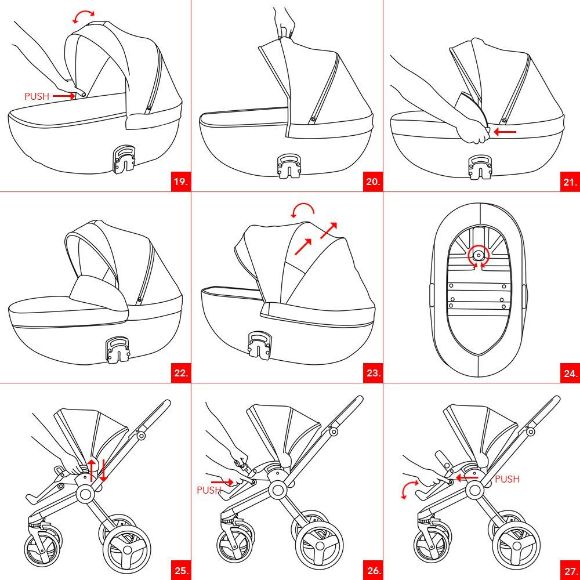 PUSH

19.

20.

21.

22.

23.

24.

25.

PUSH

26.

PUSH

27.